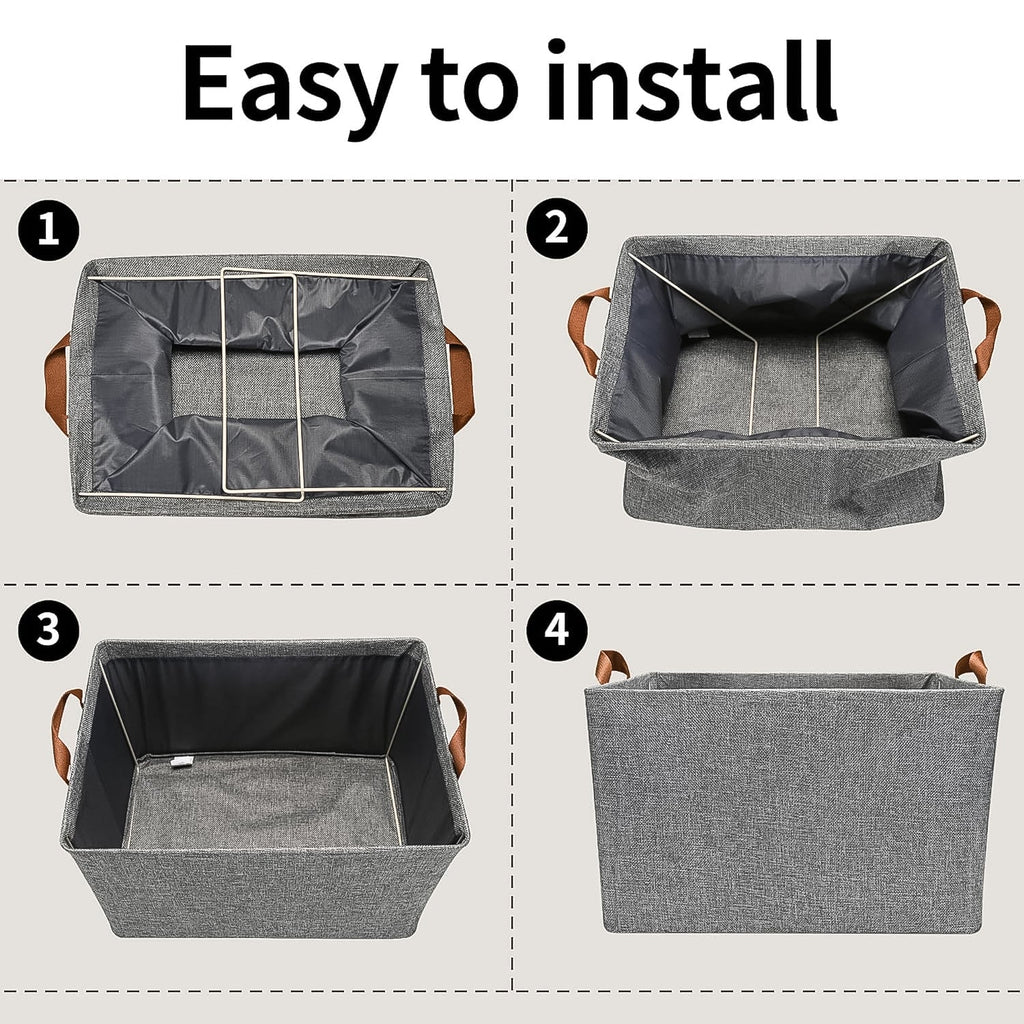 Easy to install

1

2

3

4