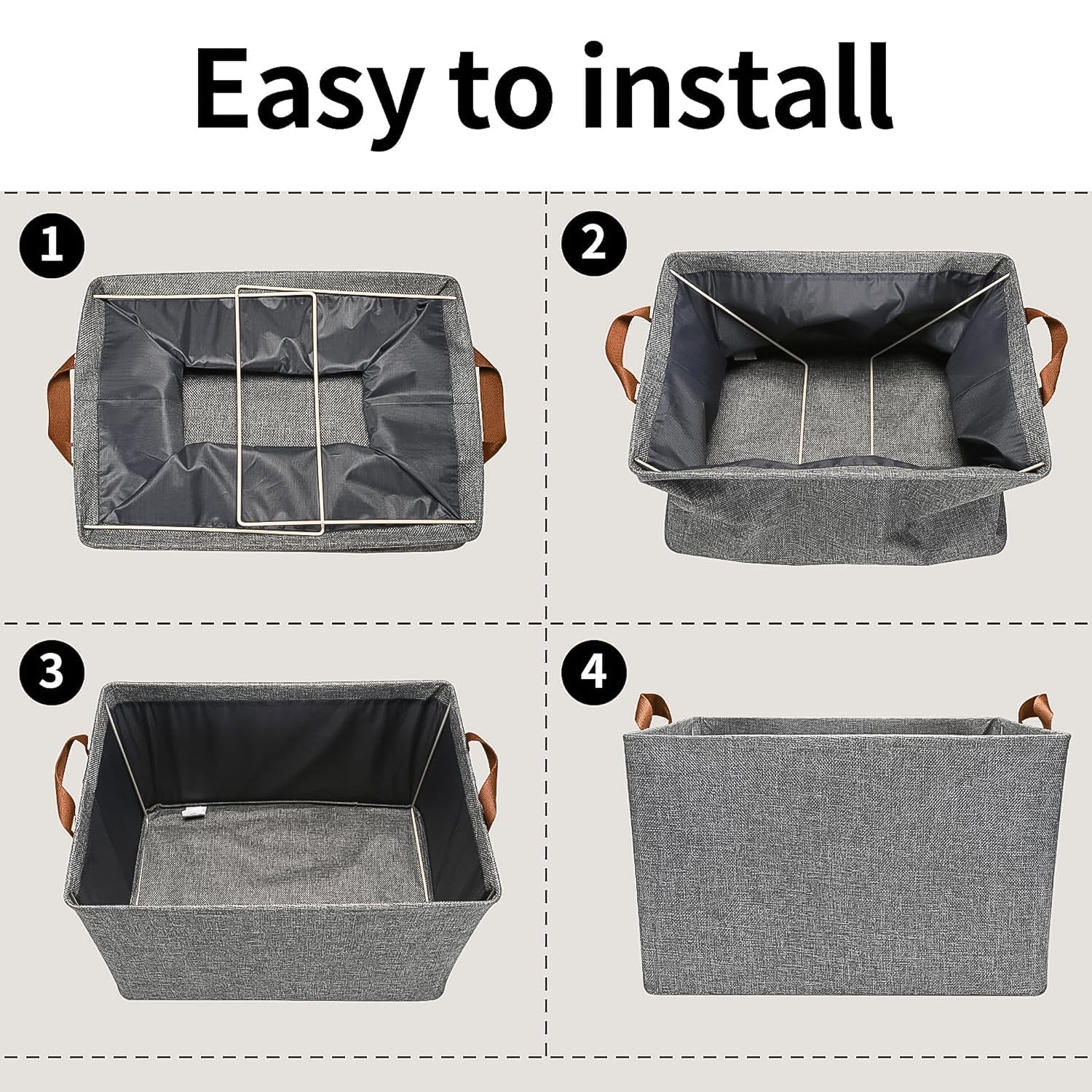 Easy to install

1

2

3

4